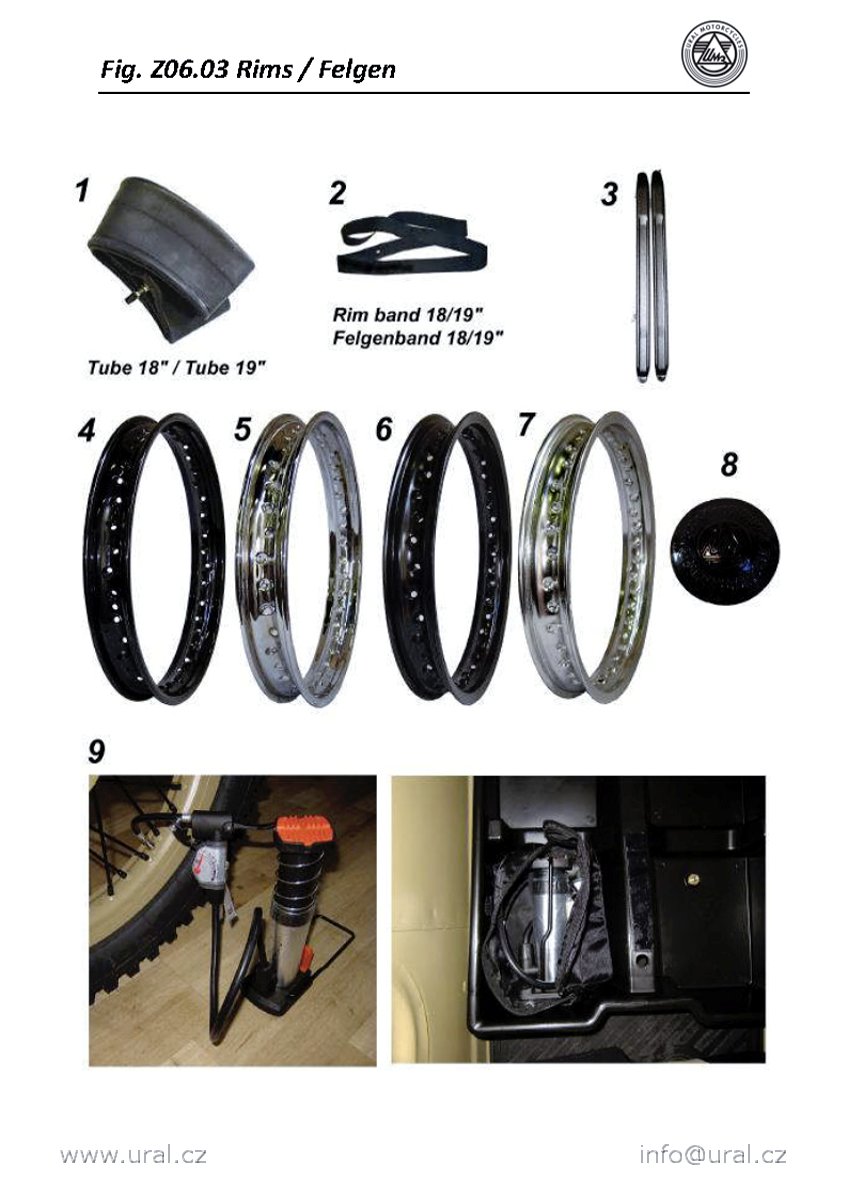 Fig. Z06.03 Rims / Felgen

URAL MOTORCYCLES

1

Tube 18" / Tube 19"

2

Rim band 18/19"
Felgenband 18/19"

3

4

5

6

7

8

9

www.ural.cz

info@ural.cz